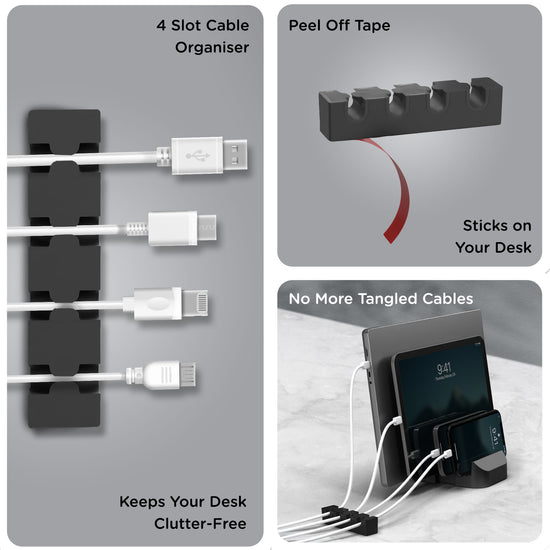 4 Slot Cable Organiser

Keeps Your Desk Clutter-Free

Peel Off Tape

Sticks on Your Desk

No More Tangled Cables

9:41

9:41